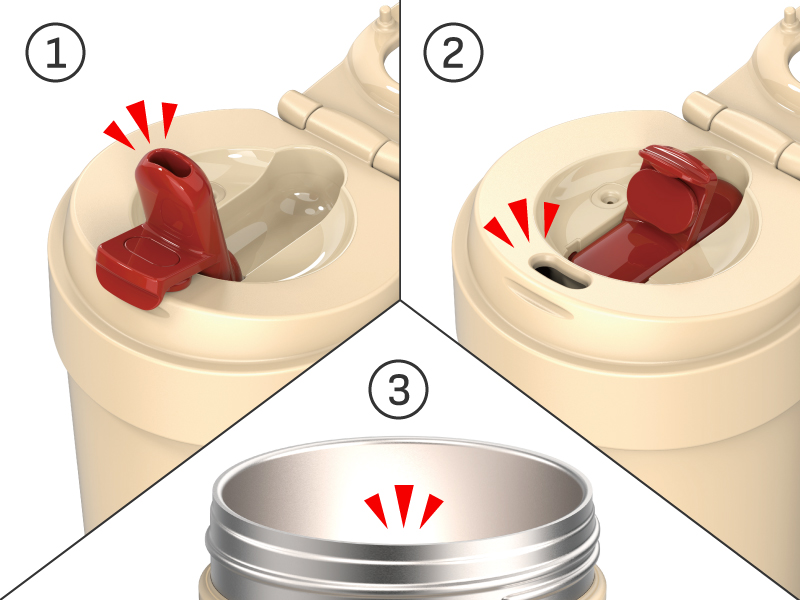 1

2

3